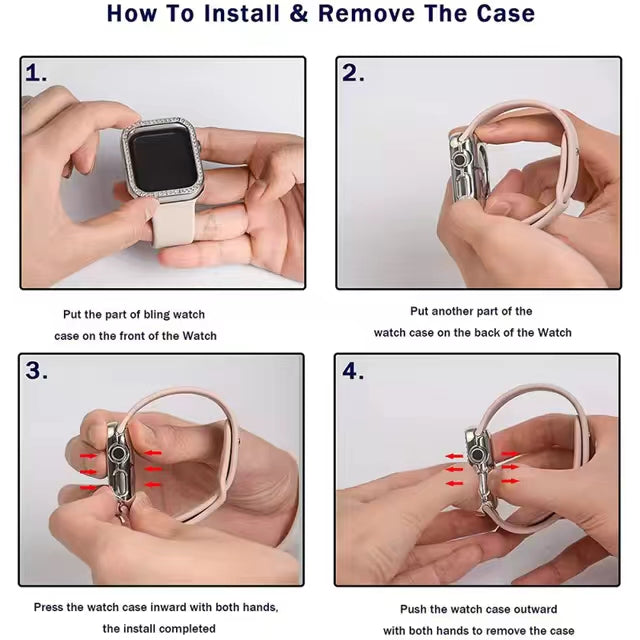 How To Install & Remove The Case

1.

Put the part of bling watch case on the front of the Watch

2.

Put another part of the watch case on the back of the Watch

3.

Press the watch case inward with both hands, the install completed

4.

Push the watch case outward with both hands to remove the case