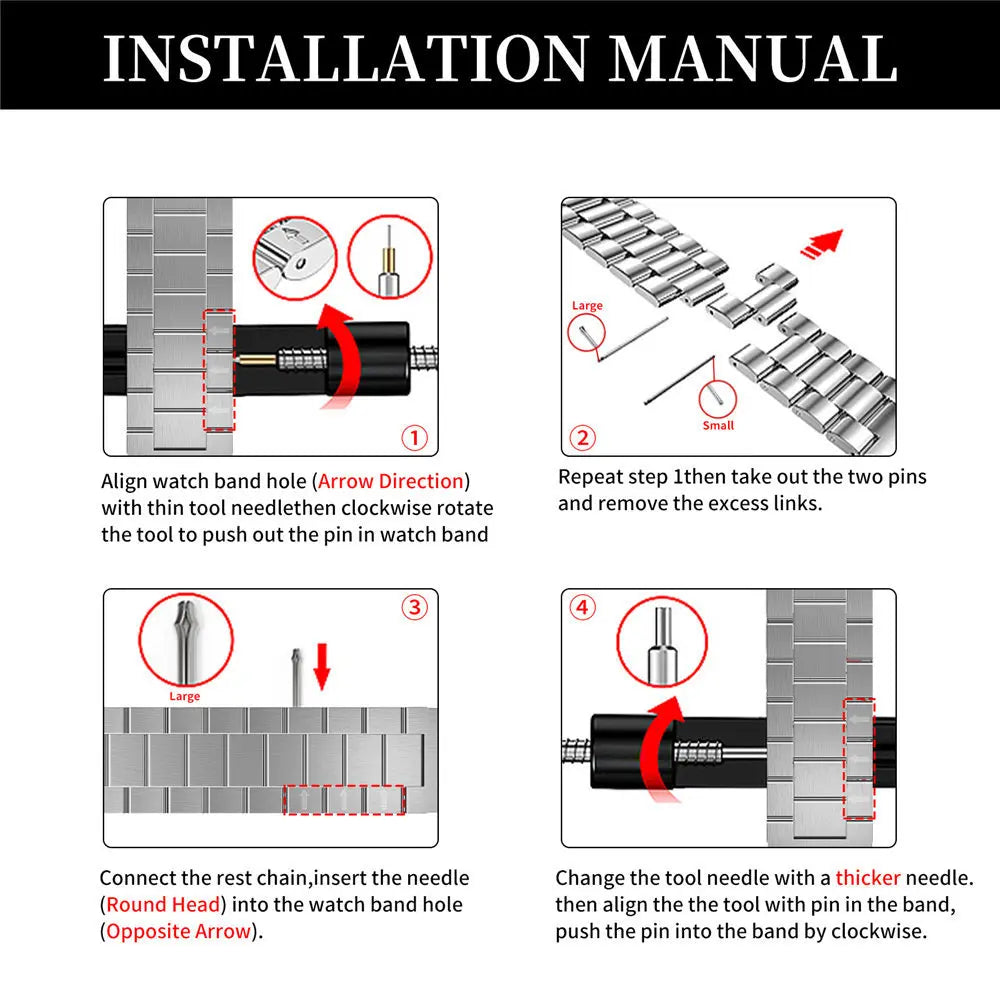 INSTALLATION MANUAL

①

Align watch band hole (Arrow Direction) with thin tool needlethen clockwise rotate the tool to push out the pin in watch band

Large

Small

②

Repeat step 1then take out the two pins and remove the excess links.

③

Large

Connect the rest chain,insert the needle (Round Head) into the watch band hole (Opposite Arrow).

④

Change the tool needle with a thicker needle. then align the the tool with pin in the band, push the pin into the band by clockwise.